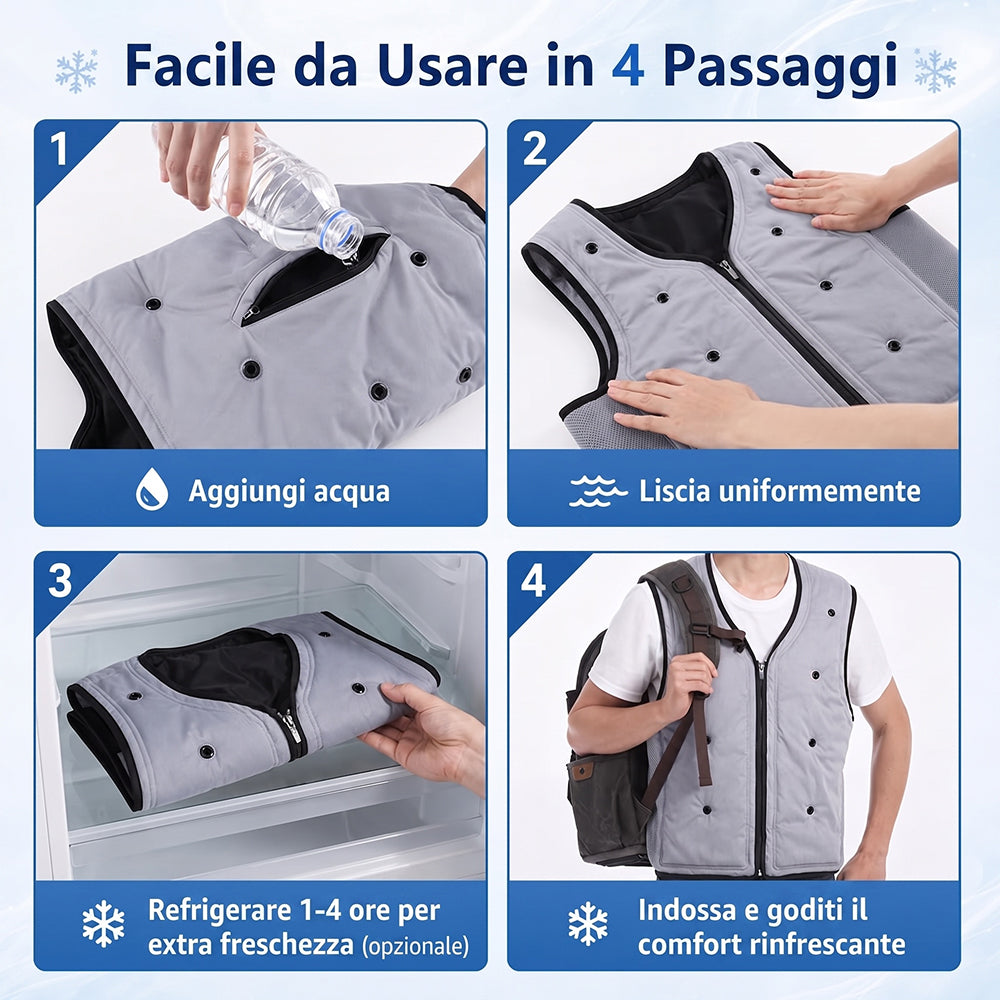 Facile da Usare in 4 Passaggi

1

Aggiungi acqua

2

Liscia uniformemente

3

Refrigerare 1-4 ore per extra freschezza (opzionale)

4

Indossa e goditi il comfort rinfrescante